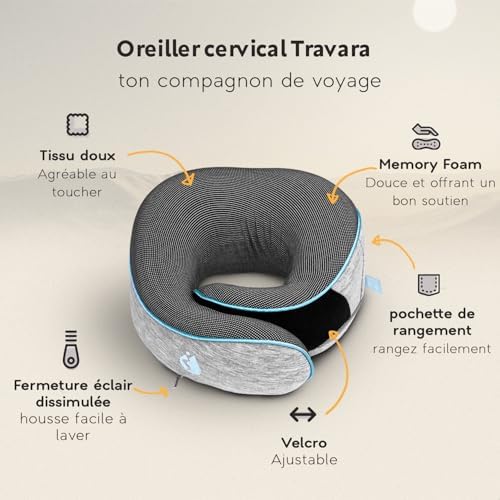 Oreiller cervical Travara
ton compagnon de voyage

Tissu doux
Agréable au toucher

Memory Foam
Douce et offrant un bon soutien

pochette de rangement
rangez facilement

Fermeture éclair dissimulée
housse facile à laver

Velcro
Ajustable