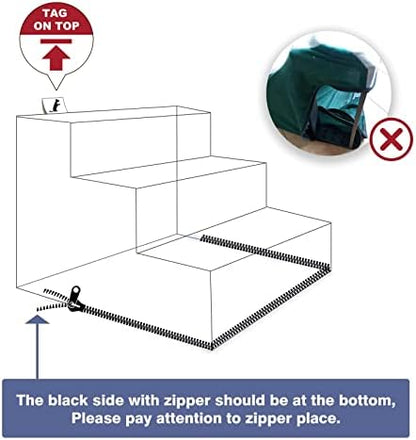 TAG ON TOP

The black side with zipper should be at the bottom, Please pay attention to zipper place.