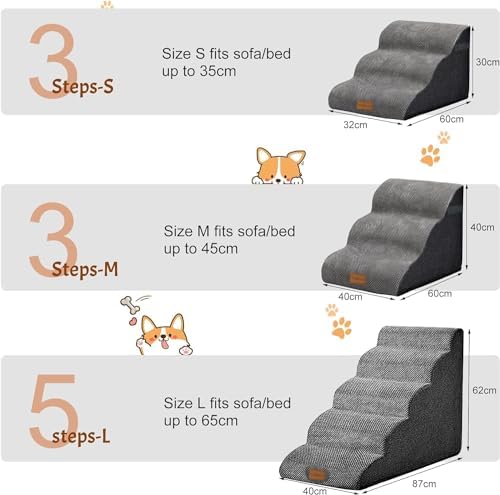 3 Steps-S

Size S fits sofa/bed up to 35cm

30cm

32cm

60cm

3 Steps-M

Size M fits sofa/bed up to 45cm

40cm

40cm

60cm

5 steps-L

Size L fits sofa/bed up to 65cm

62cm

40cm

87cm