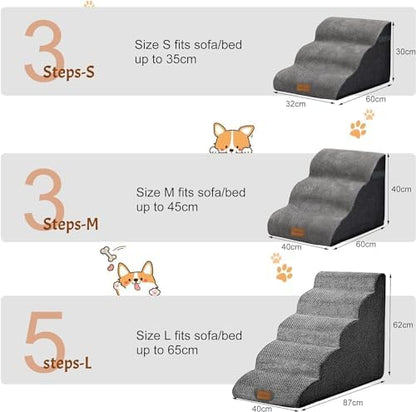 3
Steps-S

Size S fits sofa/bed up to 35cm

30cm
32cm
60cm

3
Steps-M

Size M fits sofa/bed up to 45cm

40cm
40cm
60cm

5
steps-L

Size L fits sofa/bed up to 65cm

62cm
40cm
87cm