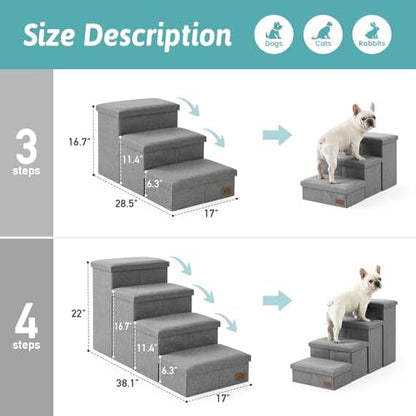 Size Description

Dogs

Cats

Rabbits

3 steps

16.7"

11.4"

6.3"

28.5"

17"

4 steps

22"

16.7"

11.4"

6.3"

38.1"

17"