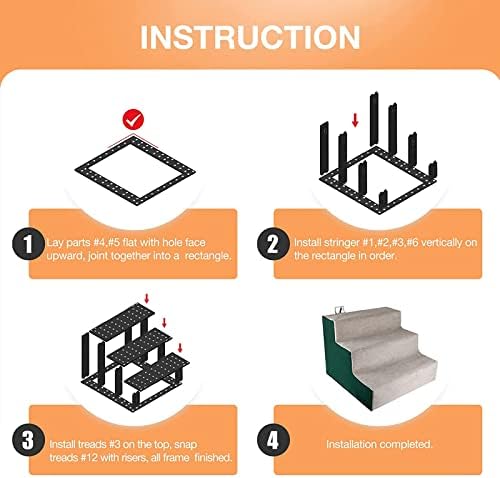 INSTRUCTION

1 Lay parts #4,#5 flat with hole face upward, joint together into a rectangle.

2 Install stringer #1,#2,#3,#6 vertically on the rectangle in order.

3 Install treads #3 on the top, snap treads #12 with risers, all frame finished.

4 Installation completed.