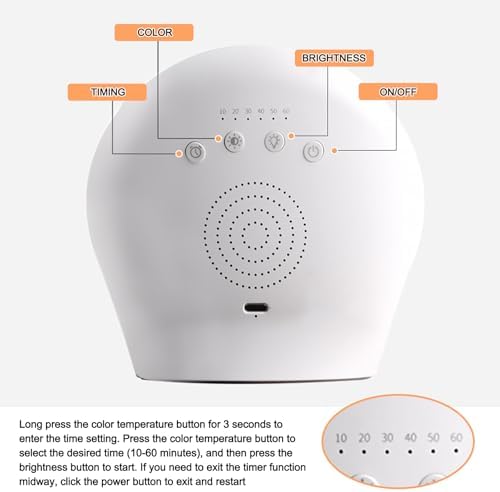 COLOR

BRIGHTNESS

TIMING

ON/OFF

10 20 30 40 50 60

Long press the color temperature button for 3 seconds to enter the time setting. Press the color temperature button to select the desired time (10-60 minutes), and then press the brightness button to start. If you need to exit the timer function midway, click the power button to exit and restart

10 20 30 40 50 60