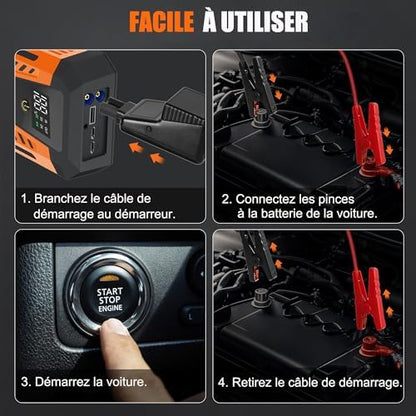 FACILE À UTILISER

1. Branchez le câble de démarrage au démarreur.

2. Connectez les pinces à la batterie de la voiture.

START
STOP
ENGINE

3. Démarrez la voiture.

4. Retirez le câble de démarrage.