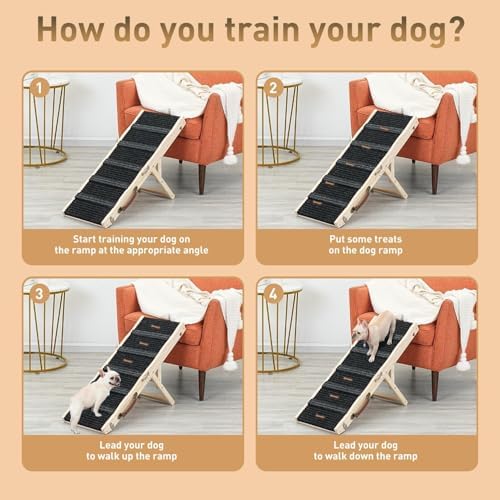 How do you train your dog?

1

Start training your dog on the ramp at the appropriate angle

2

Put some treats on the dog ramp

3

Lead your dog to walk up the ramp

4

Lead your dog to walk down the ramp