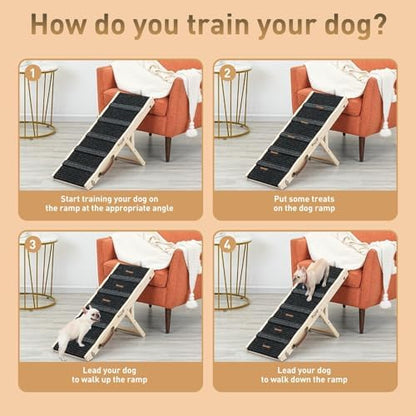 How do you train your dog?

1

Start training your dog on the ramp at the appropriate angle

2

Put some treats on the dog ramp

3

Lead your dog to walk up the ramp

4

Lead your dog to walk down the ramp