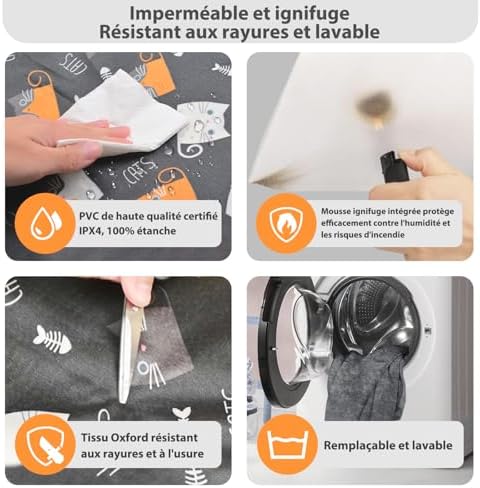 Imperméable et ignifuge
Résistant aux rayures et lavable

CATS

CATS

PVC de haute qualité certifié IPX4, 100% étanche

Mousse ignifuge intégrée protège efficacement contre l'humidité et les risques d'incendie

Tissu Oxford résistant aux rayures et à l'usure

Remplaçable et lavable