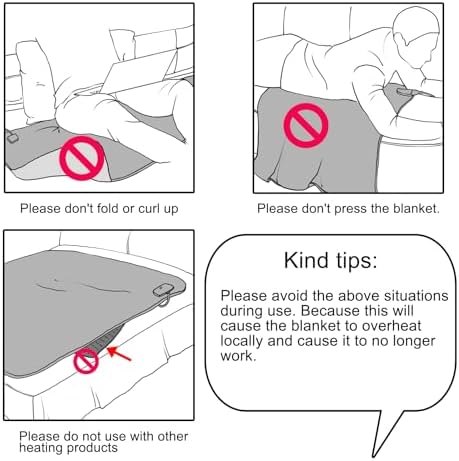 Please don't fold or curl up

Please don't press the blanket.

Please do not use with other heating products

Kind tips:

Please avoid the above situations during use. Because this will cause the blanket to overheat locally and cause it to no longer work.