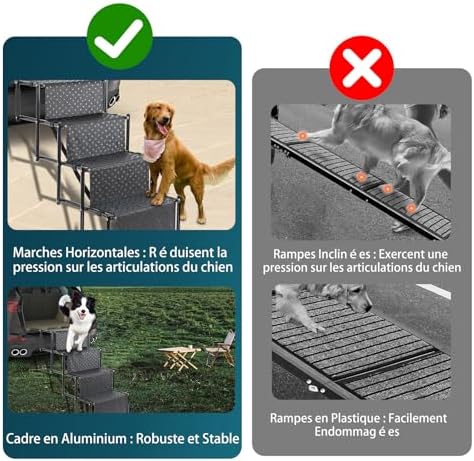 Marches Horizontales : R é duisent la pression sur les articulations du chien

Cadre en Aluminium : Robuste et Stable

Rampes Inclin é es : Exercent une pression sur les articulations du chien

Rampes en Plastique : Facilement Endommag é es