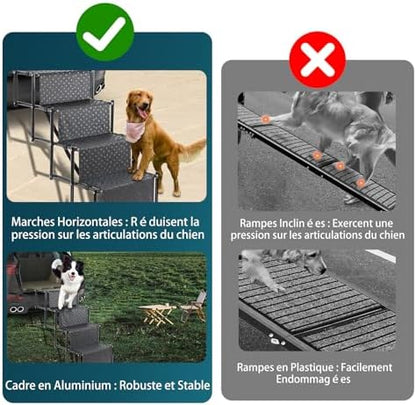 Marches Horizontales : R é duisent la pression sur les articulations du chien

Cadre en Aluminium : Robuste et Stable

Rampes Inclin é es : Exercent une pression sur les articulations du chien

Rampes en Plastique : Facilement Endommag é es