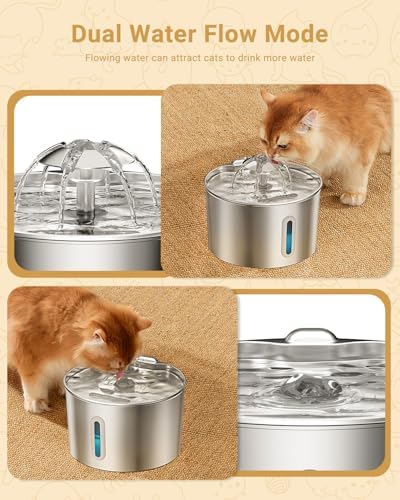 Dual Water Flow Mode

Flowing water can attract cats to drink more water